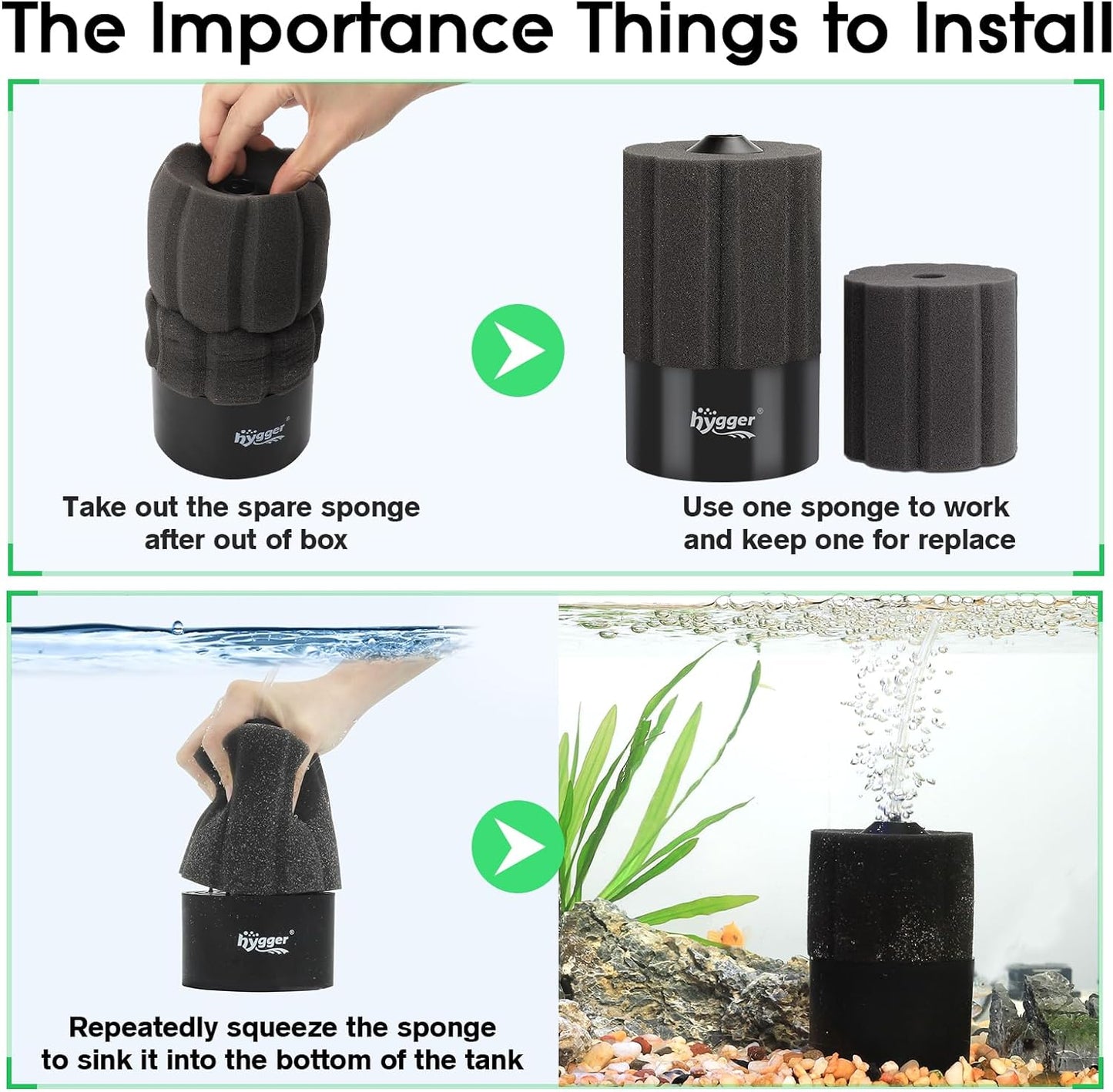 The Importance Things to Install

hygger®

Take out the spare sponge after out of box

hygger®

Use one sponge to work and keep one for replace

hygger®

Repeatedly squeeze the sponge to sink it into the bottom of the tank